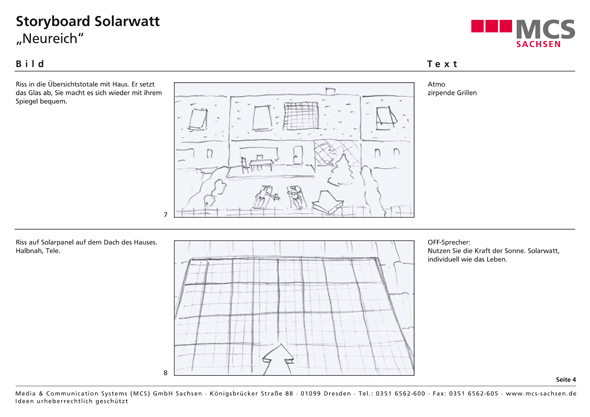 Storyboard Solarwatt
„Neureich“

MCS
SACHSEN

Bild

Text

Riss in die Übersichtstotale mit Haus. Er setzt das Glas ab, Sie macht es sich wieder mit ihrem Spiegel bequem.

7

Atmo
zirpende Grillen

Riss auf Solarpanel auf dem Dach des Hauses. Halbnah, Tele.

8

OFF-Sprecher:
Nutzen Sie die Kraft der Sonne. Solarwatt, individuell wie das Leben.

Seite 4

Media & Communication Systems (MCS) GmbH Sachsen · Königsbrücker Straße 88 · 01099 Dresden · Tel.: 0351 6562-600 · Fax: 0351 6562-605 · www.mcs-sachsen.de
Ideen urheberrechtlich geschützt